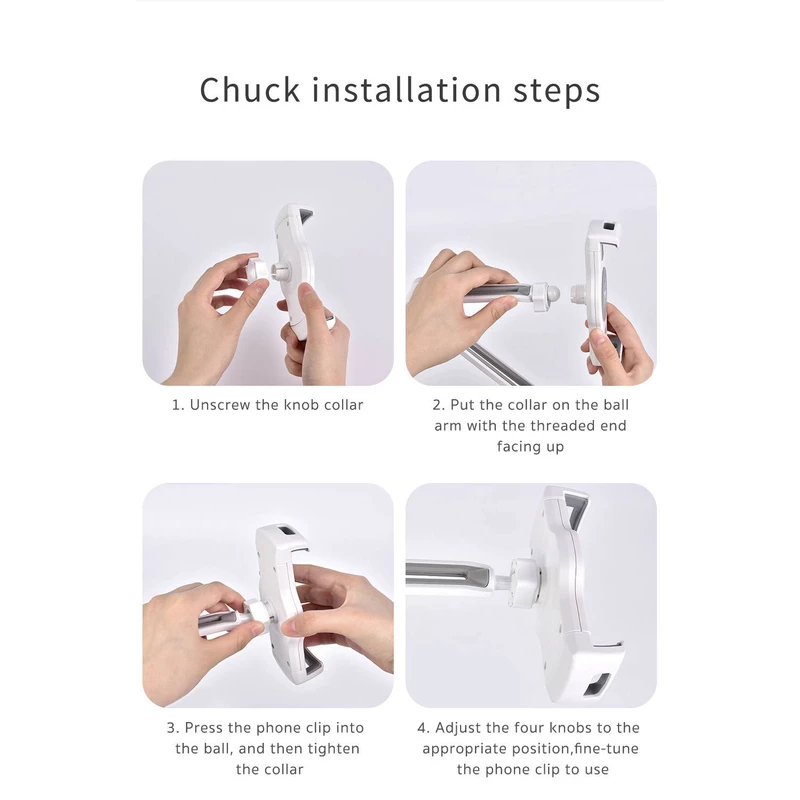 Chuck installation steps

1. Unscrew the knob collar

2. Put the collar on the ball arm with the threaded end facing up

3. Press the phone clip into the ball, and then tighten the collar

4. Adjust the four knobs to the appropriate position,fine-tune the phone clip to use